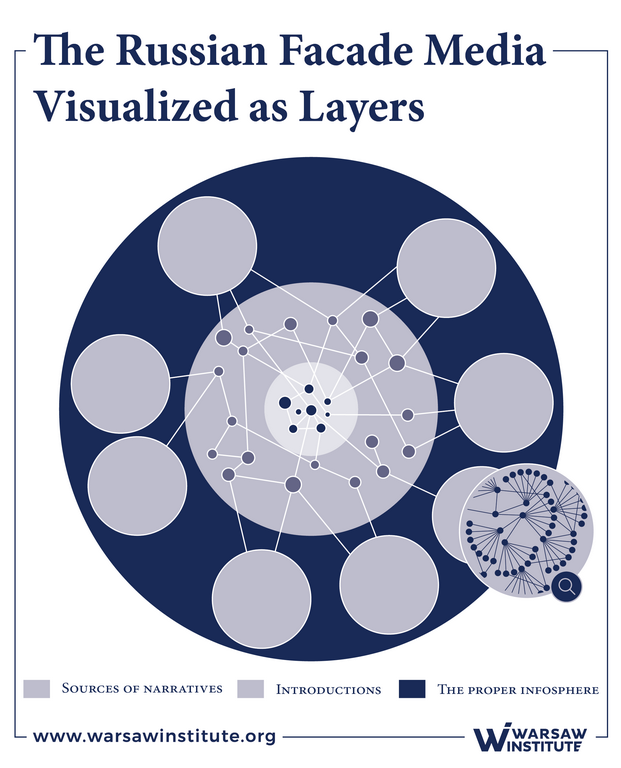 The Russian Facade Media Visualized as Layers

Sources of narratives
Introductions
The proper infosphere

www.warsawinstitute.org

WARSAW INSTITUTE